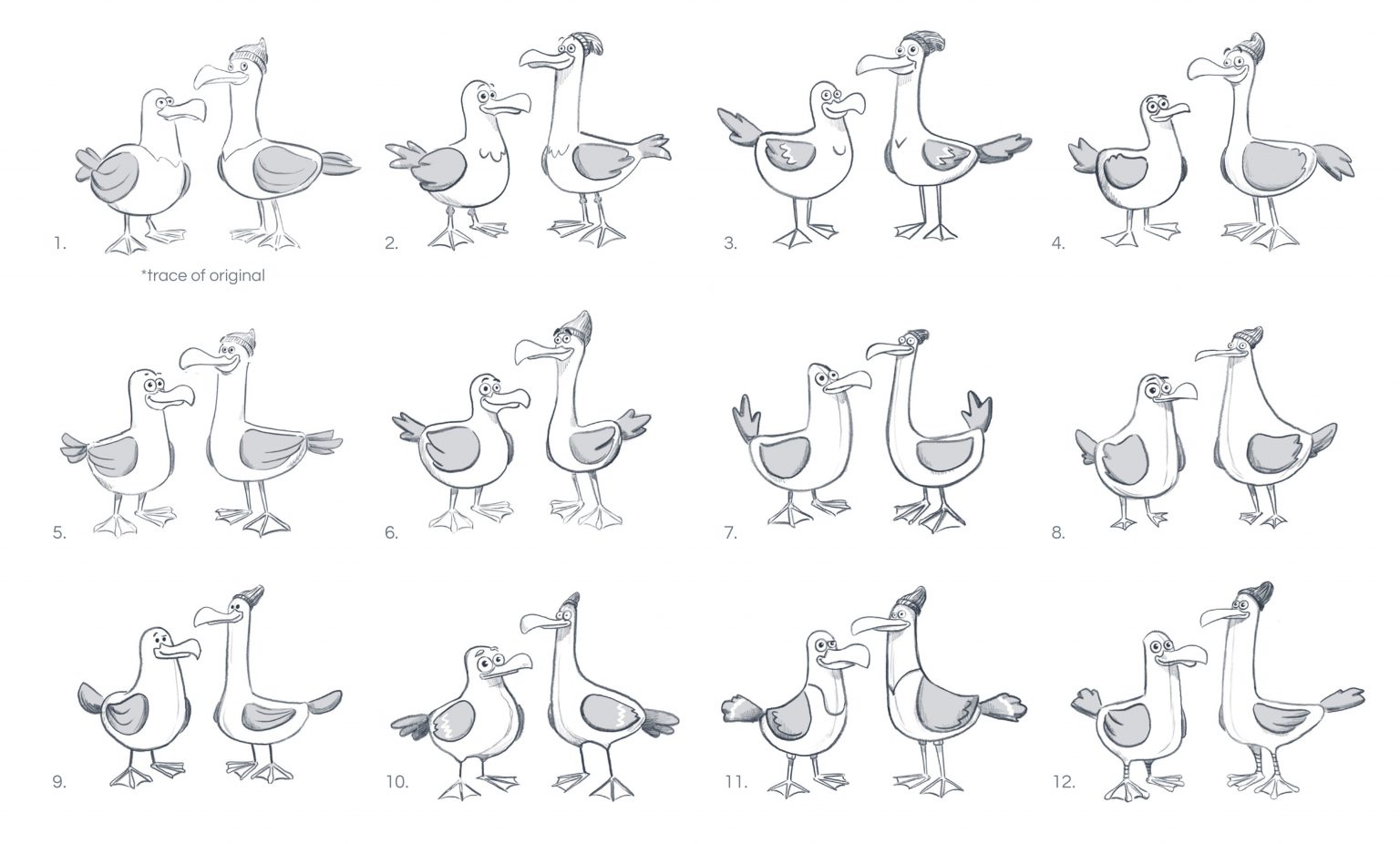 1.

*trace of original

2.

3.

4.

5.

6.

7.

8.

9.

10.

11.

12.